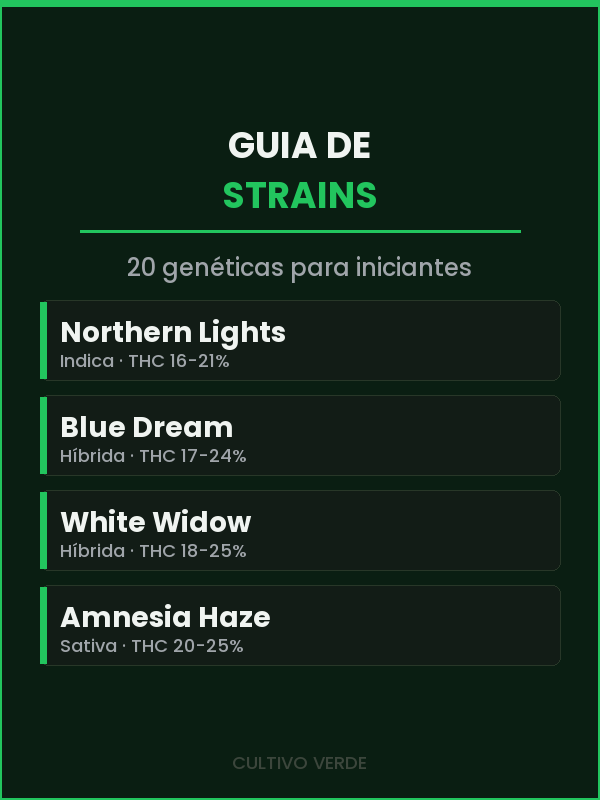 GUIA DE
STRAINS

20 genéticas para iniciantes

Northern Lights
Indica · THC 16-21%

Blue Dream
Híbrida · THC 17-24%

White Widow
Híbrida · THC 18-25%

Amnesia Haze
Sativa · THC 20-25%

CULTIVO VERDE